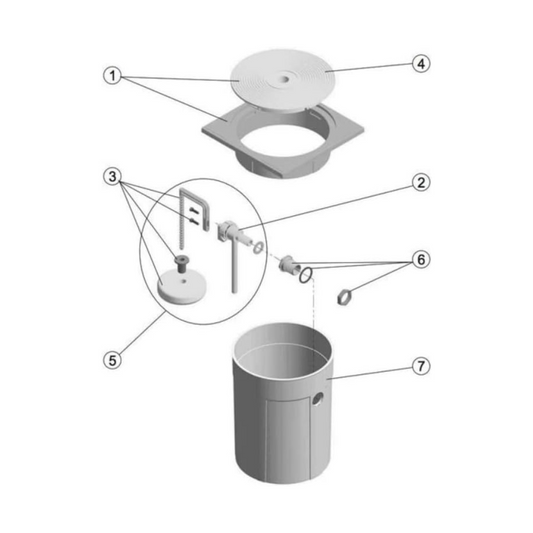 1
4
3
2
6
5
7